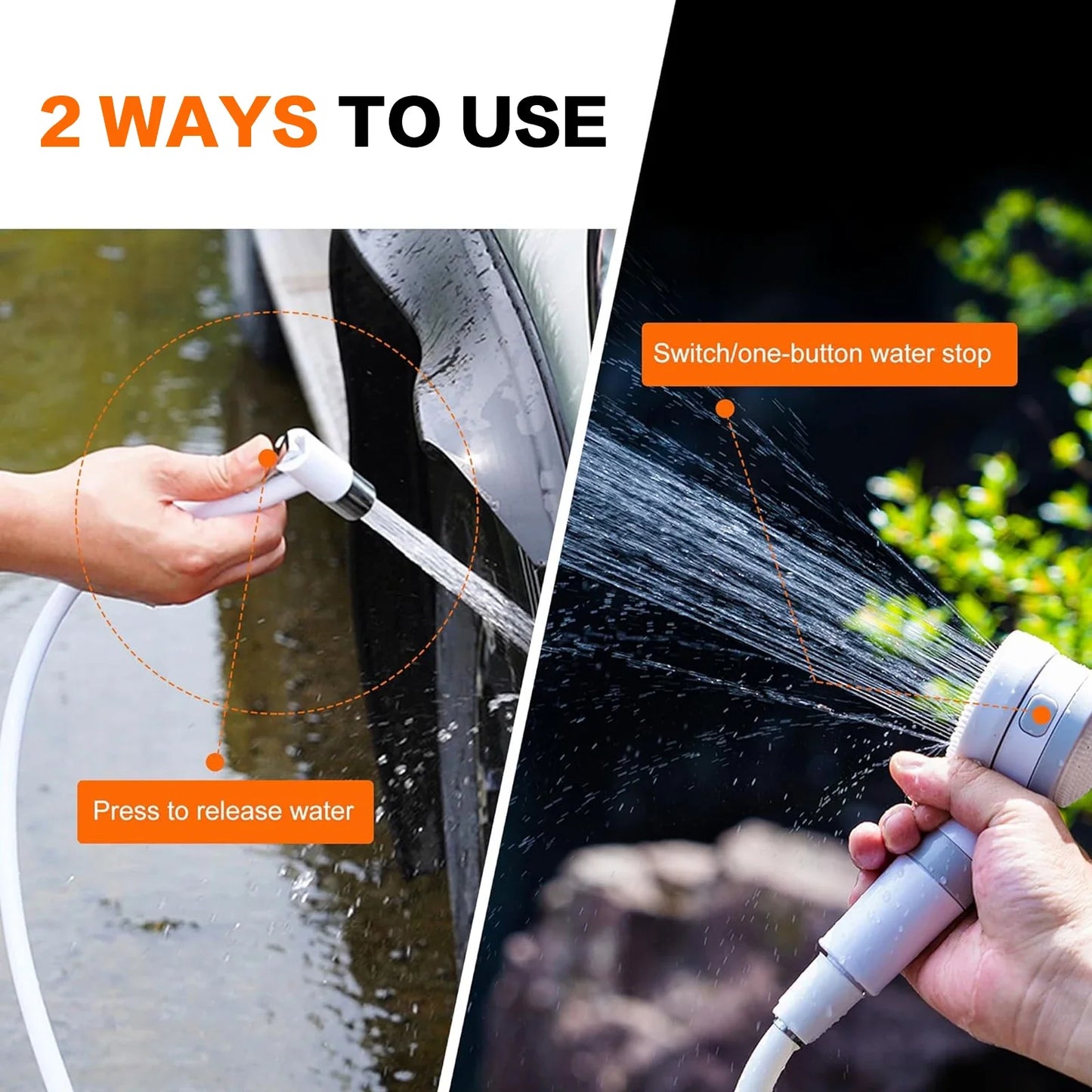 2 WAYS TO USE

Switch/one-button water stop

Press to release water