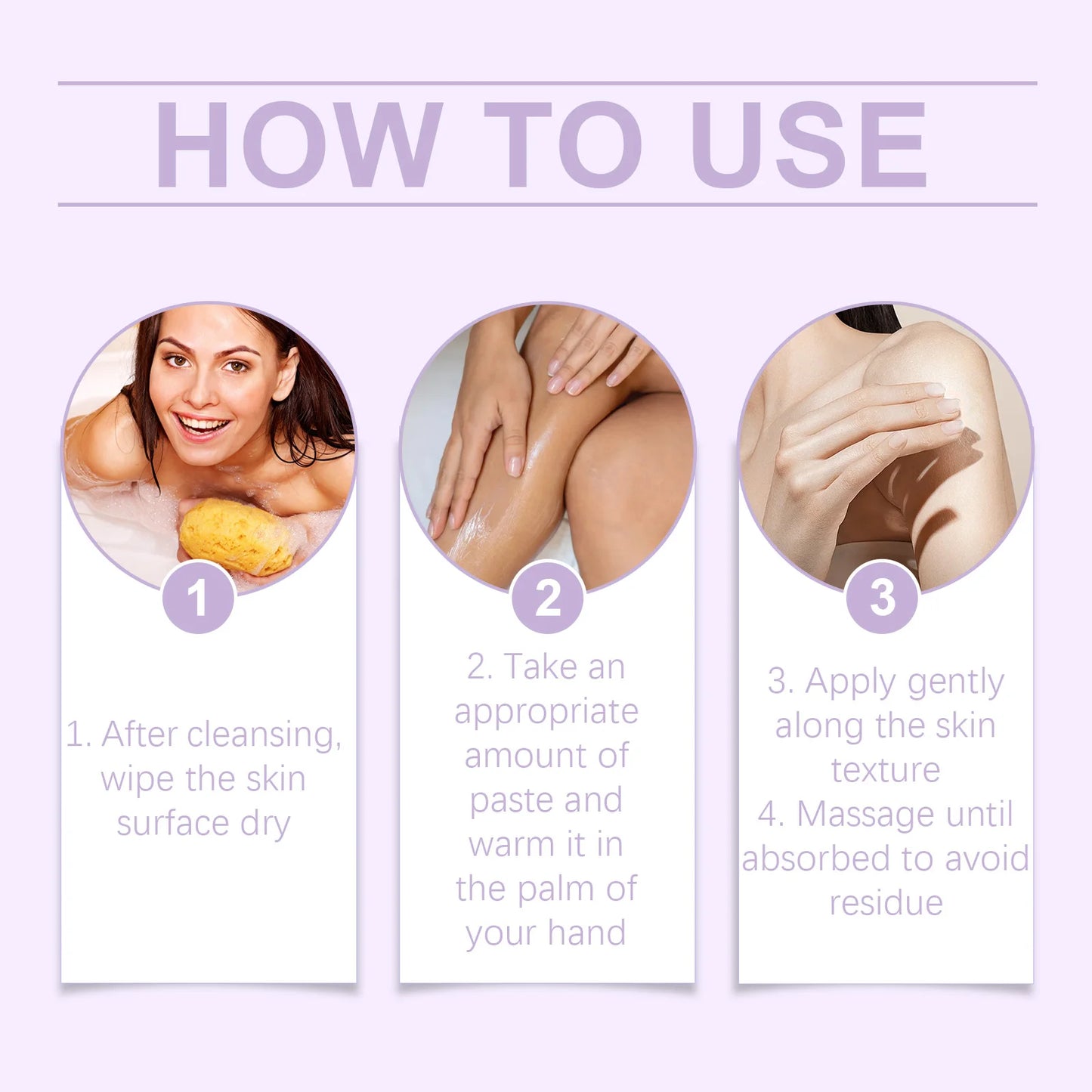 HOW TO USE

1

1. After cleansing, wipe the skin surface dry

2

2. Take an appropriate amount of paste and warm it in the palm of your hand

3

3. Apply gently along the skin texture
4. Massage until absorbed to avoid residue