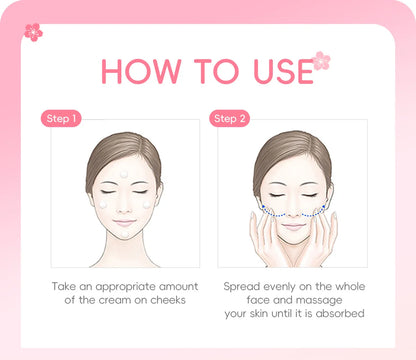 HOW TO USE

Step 1

Take an appropriate amount of the cream on cheeks

Step 2

Spread evenly on the whole face and massage your skin until it is absorbed