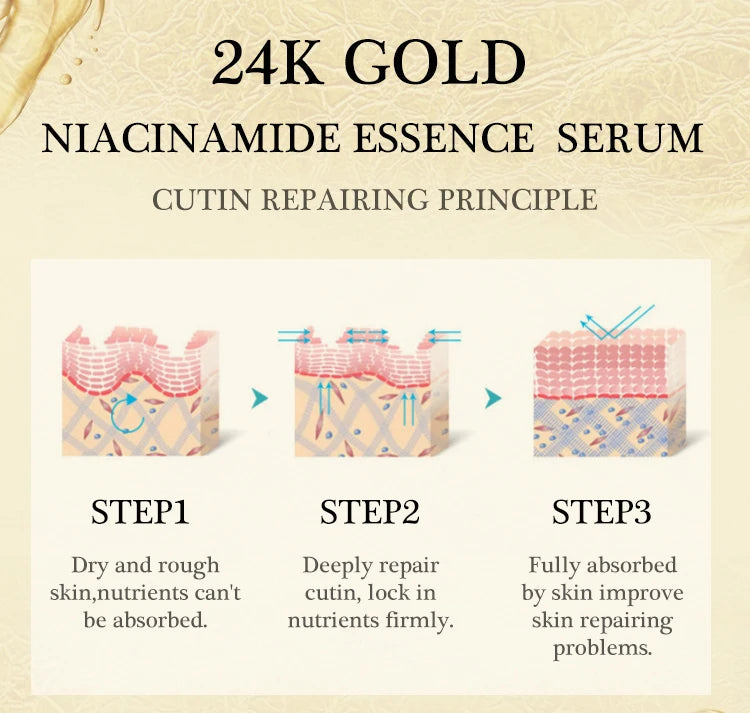 24K GOLD
NIACINAMIDE ESSENCE SERUM
CUTIN REPAIRING PRINCIPLE

STEP1
Dry and rough skin,nutrients can't be absorbed.

STEP2
Deeply repair cutin, lock in nutrients firmly.

STEP3
Fully absorbed by skin improve skin repairing problems.