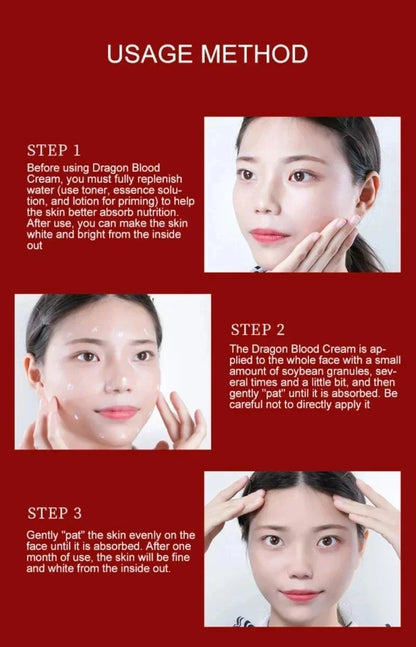 USAGE METHOD

STEP 1

Before using Dragon Blood Cream, you must fully replenish water (use toner, essence solution, and lotion for priming) to help the skin better absorb nutrition. After use, you can make the skin white and bright from the inside out

STEP 2

The Dragon Blood Cream is applied to the whole face with a small amount of soybean granules, several times and a little bit, and then gently "pat" until it is absorbed. Be careful not to directly apply it

STEP 3

Gently "pat" the skin evenly on the face until it is absorbed. After one month of use, the skin will be fine and white from the inside out.