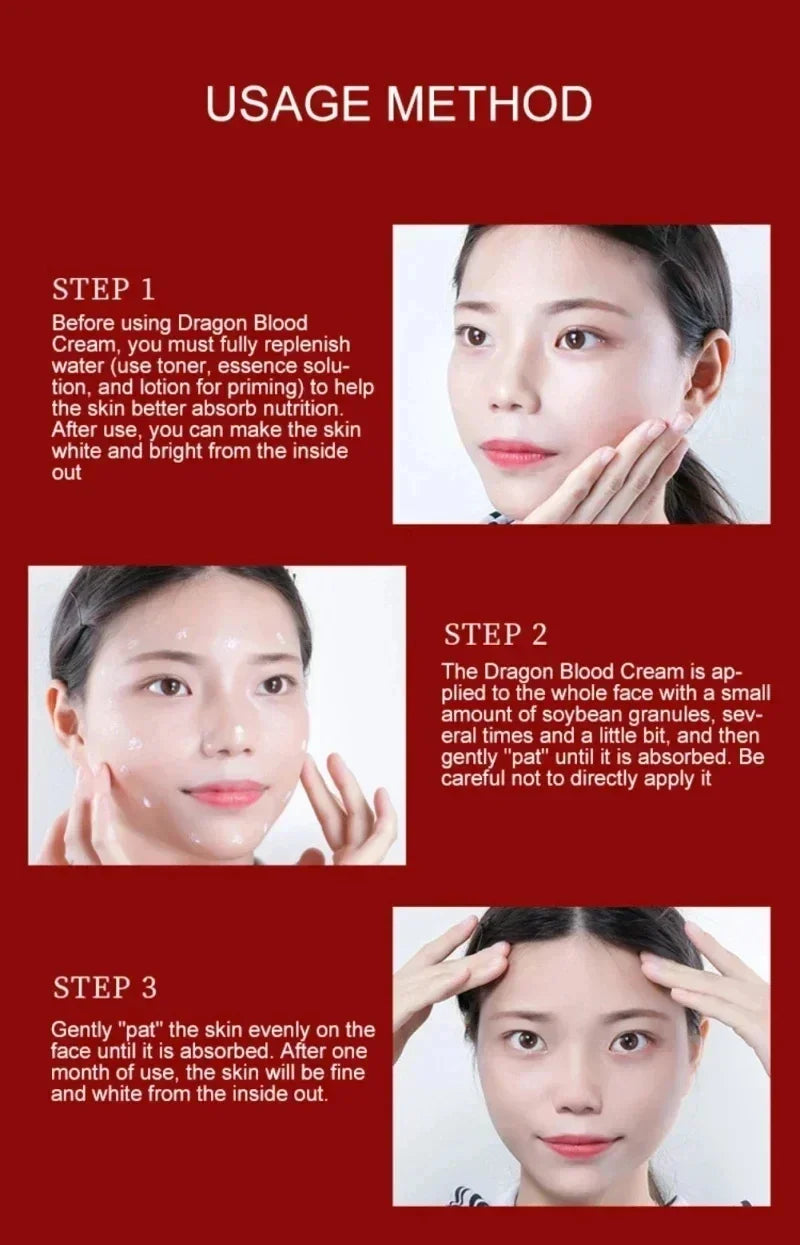 USAGE METHOD

STEP 1

Before using Dragon Blood Cream, you must fully replenish water (use toner, essence solution, and lotion for priming) to help the skin better absorb nutrition. After use, you can make the skin white and bright from the inside out

STEP 2

The Dragon Blood Cream is applied to the whole face with a small amount of soybean granules, several times and a little bit, and then gently "pat" until it is absorbed. Be careful not to directly apply it

STEP 3

Gently "pat" the skin evenly on the face until it is absorbed. After one month of use, the skin will be fine and white from the inside out.