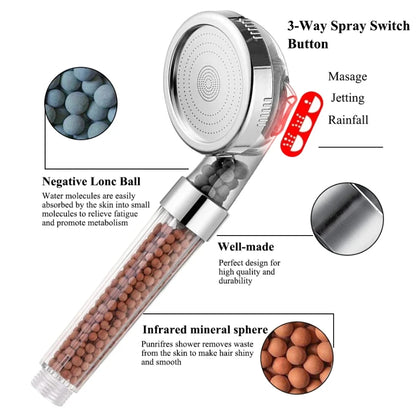 3-Way Spray Switch Button

Masage
Jetting
Rainfall

Negative Lonc Ball
Water molecules are easily absorbed by the skin into small molecules to relieve fatigue and promote metabolism

Well-made
Perfect design for high quality and durability

Infrared mineral sphere
Punrifres shower removes waste from the skin to make hair shiny and smooth