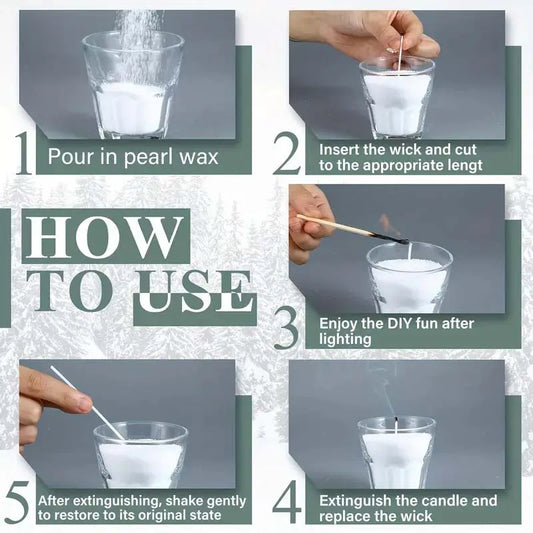 1 Pour in pearl wax

2 Insert the wick and cut to the appropriate lengt

HOW TO USE

3 Enjoy the DIY fun after lighting

5 After extinguishing, shake gently to restore to its original state

4 Extinguish the candle and replace the wick